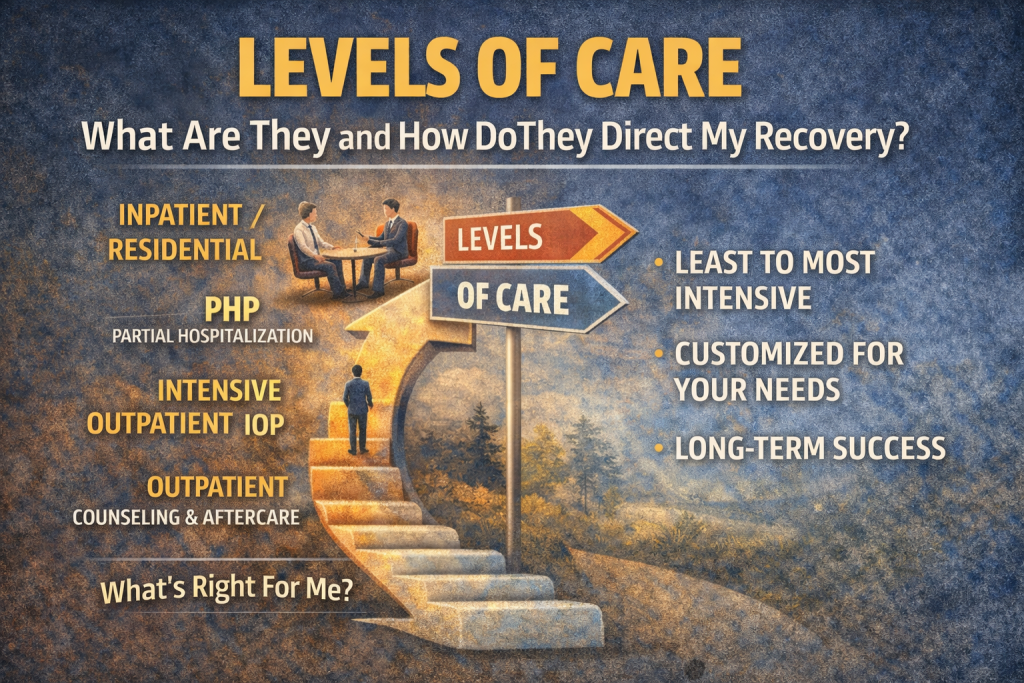 LEVELS OF CARE

What Are They and How DoThey Direct My Recovery?

INPATIENT / RESIDENTIAL

PHP
PARTIAL HOSPITALIZATION

INTENSIVE OUTPATIENT IOP

OUTPATIENT
COUNSELING & AFTERCARE

What's Right For Me?

LEVELS

OF CARE

• LEAST TO MOST INTENSIVE

• CUSTOMIZED FOR YOUR NEEDS

• LONG-TERM SUCCESS